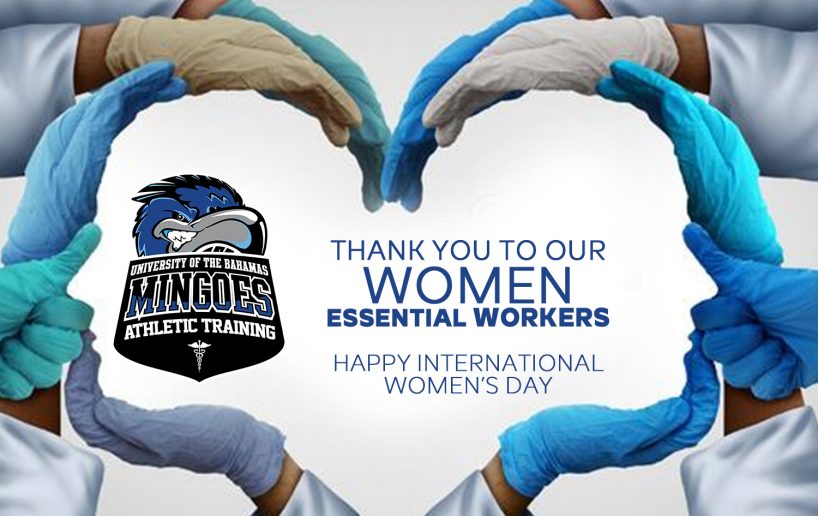 UNIVERSITY OF THE BAHAMAS
MINGOES
ATHLETIC TRAINING

THANK YOU TO OUR
WOMEN
ESSENTIAL WORKERS

HAPPY INTERNATIONAL
WOMEN'S DAY