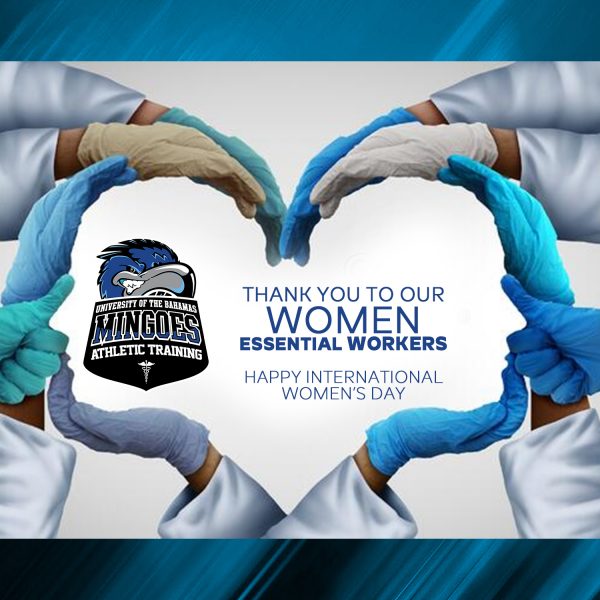 UNIVERSITY OF THE BAHAMAS
MINGOES
ATHLETIC TRAINING

THANK YOU TO OUR
WOMEN
ESSENTIAL WORKERS

HAPPY INTERNATIONAL
WOMEN'S DAY