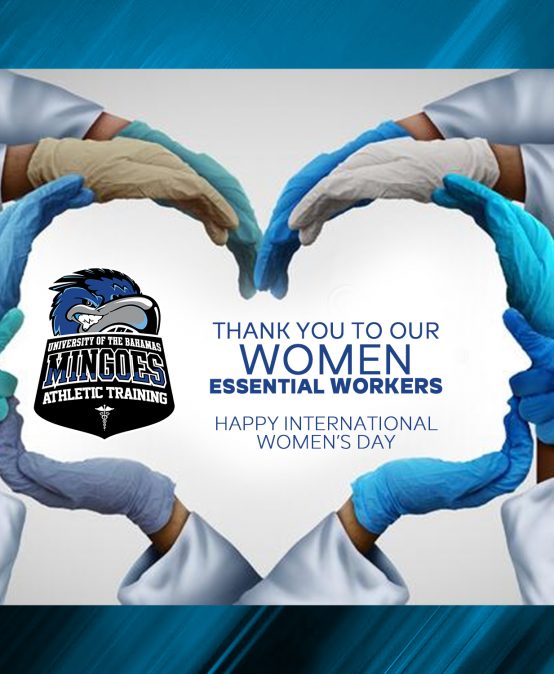 UNIVERSITY OF THE BAHAMAS
MINGOES
ATHLETIC TRAINING

THANK YOU TO OUR
WOMEN
ESSENTIAL WORKERS

HAPPY INTERNATIONAL
WOMEN'S DAY